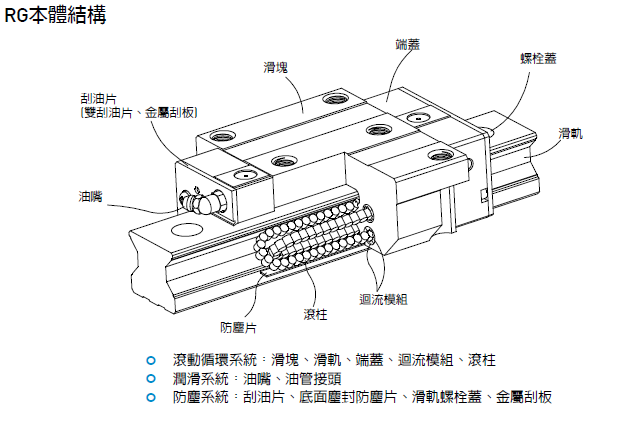 RG本體結構

端蓋

螺栓蓋

滑塊

刮油片
(雙刮油片、金屬刮板)

滑軌

油嘴

迴流模組

滾柱

防塵片

滾動循環系統：滑塊、滑軌、端蓋、迴流模組、滾柱
潤滑系統：油嘴、油管接頭
防塵系統：刮油片、底面塵封防塵片、滑軌螺栓蓋、金屬刮板